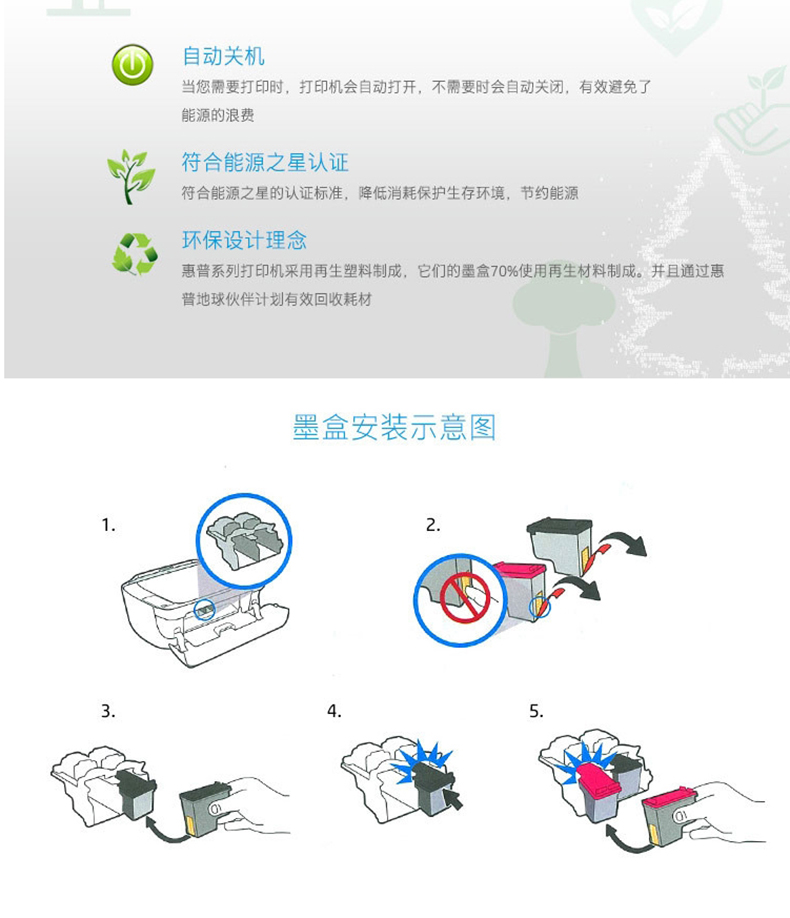 自动关机

当您需要打印时，打印机会自动打开，不需要时会自动关闭，有效避免了能源的浪费

符合能源之星认证

符合能源之星的认证标准，降低消耗保护生存环境，节约能源

环保设计理念

惠普系列打印机采用再生塑料制成，它们的墨盒70%使用再生材料制成。并且通过惠普地球伙伴计划有效回收耗材

墨盒安装示意图

1.

2.

3.

4.

5.