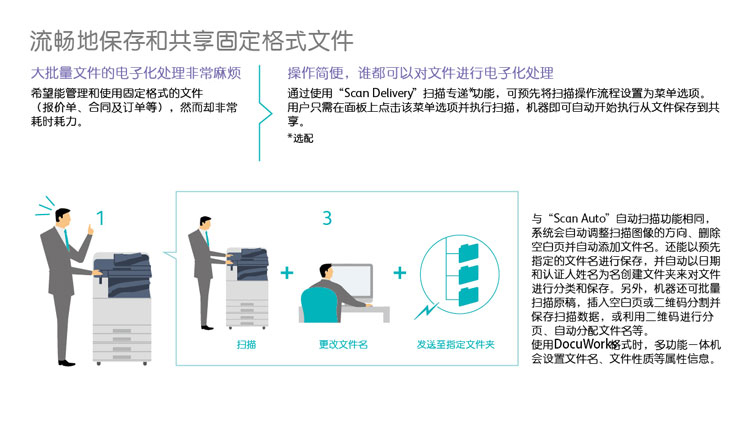 流畅地保存和共享固定格式文件

大批量文件的电子化处理非常麻烦

希望能管理和使用固定格式的文件（报价单、合同及订单等），然而却非常耗时耗力。

操作简便，谁都可以对文件进行电子化处理

通过使用“Scan Delivery”扫描专递*功能，可预先将扫描操作流程设置为菜单选项。用户只需在面板上点击该菜单选项并执行扫描，机器即可自动开始执行从文件保存到共享。

*选配

1

3

扫描

更改文件名

发送至指定文件夹

与“Scan Auto”自动扫描功能相同，系统会自动调整扫描图像的方向、删除空白页并自动添加文件名。还能以预先指定的文件名进行保存，并自动以日期和认证人姓名为名创建文件夹来对文件进行分类和保存。另外，机器还可批量扫描原稿，插入空白页或二维码分割并保存扫描数据，或利用二维码进行分页、自动分配文件名等。

使用DocuWorks格式时，多功能一体机会设置文件名、文件性质等属性信息。