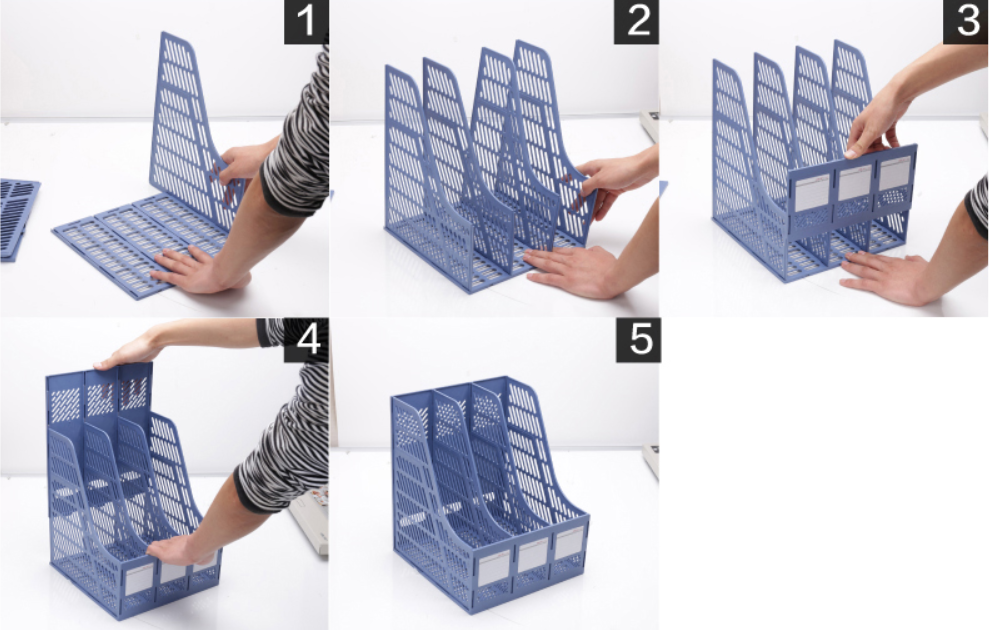 1

2

3

4

5