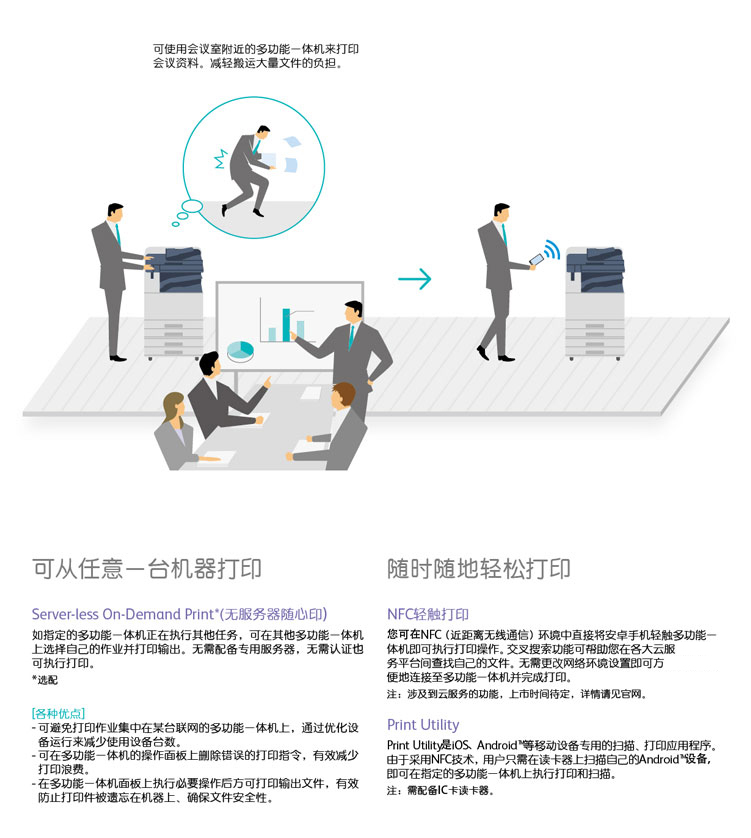 可使用会议室附近的多功能一体机来打印会议资料。减轻搬运大量文件的负担。

可从任意一台机器打印

Server-less On-Demand Print*(无服务器随心印)

如指定的多功能一体机正在执行其他任务，可在其他多功能一体机上选择自己的作业并打印输出。无需配备专用服务器，无需认证也可执行打印。

*选配

[各种优点]
- 可避免打印作业集中在某台联网的多功能一体机上，通过优化设备运行来减少使用设备台数。
- 可在多功能一体机的操作面板上删除错误的打印指令，有效减少打印浪费。
- 在多功能一体机面板上执行必要操作后方可打印输出文件，有效防止打印件被遗忘在机器上、确保文件安全性。

随时随地轻松打印

NFC轻触打印

您可在NFC（近距离无线通信）环境中直接将安卓手机轻触多功能一体机即可执行打印操作。交叉搜索功能可帮助您在各大云服务平台间查找自己的文件。无需更改网络环境设置即可方便地连接至多功能一体机并完成打印。

注：涉及到云服务的功能，上市时间待定，详情请见官网。

Print Utility

Print Utility是iOS、Android™等移动设备专用的扫描、打印应用程序。由于采用NFC技术，用户只需在读卡器上扫描自己的Android™设备，即可在指定的多功能一体机上执行打印和扫描。

注：需配备IC卡读卡器。